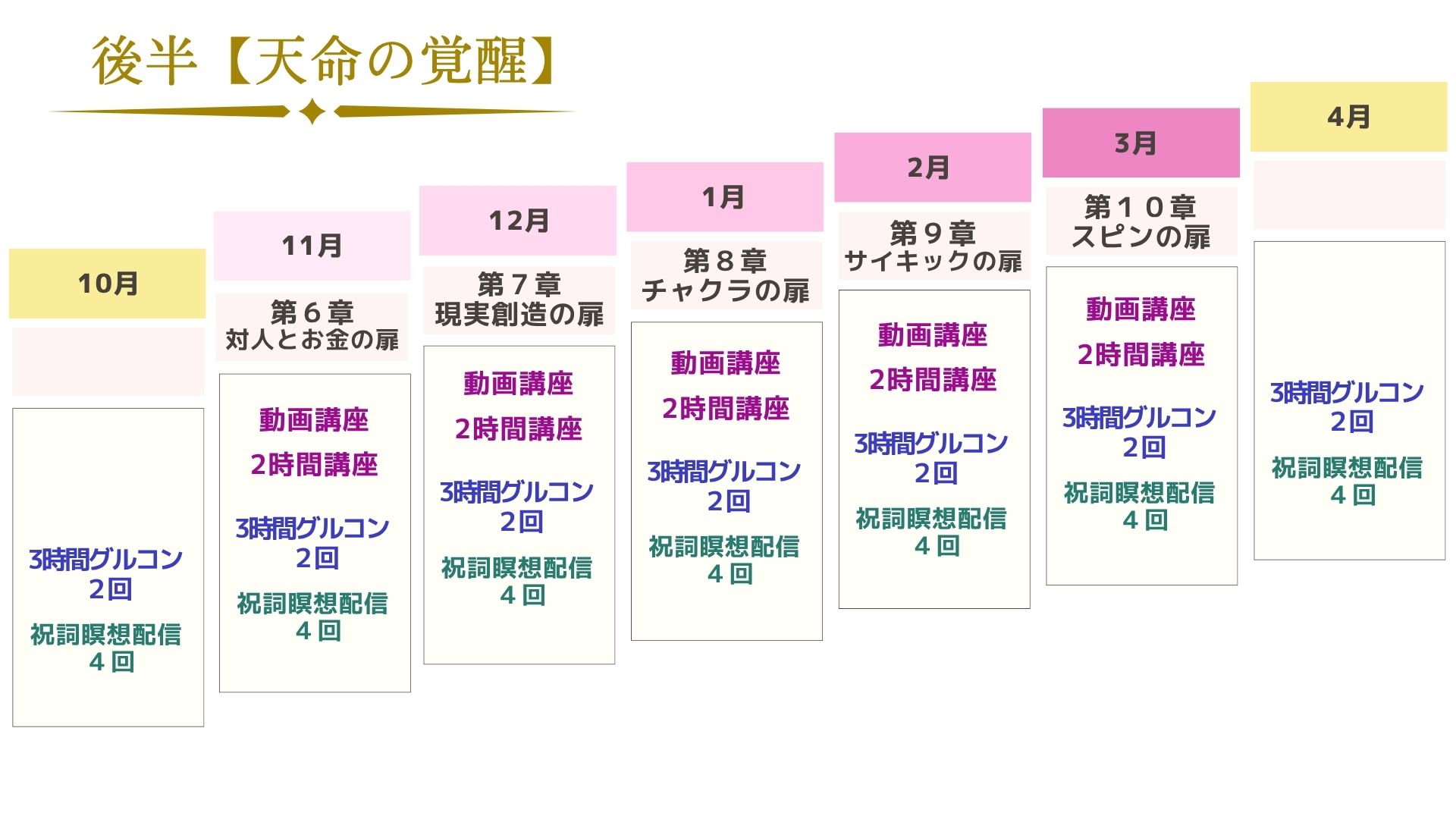 後半【天命の覚醒】

10月

3時間グルコン
2回

祝詞瞑想配信
4回

11月

第6章
対人とお金の扉

動画講座

2時間講座

3時間グルコン
2回

祝詞瞑想配信
4回

12月

第7章
現実創造の扉

動画講座

2時間講座

3時間グルコン
2回

祝詞瞑想配信
4回

1月

第8章
チャクラの扉

動画講座

2時間講座

3時間グルコン
2回

祝詞瞑想配信
4回

2月

第9章
サイキックの扉

動画講座

2時間講座

3時間グルコン
2回

祝詞瞑想配信
4回

3月

第10章
スピンの扉

動画講座

2時間講座

3時間グルコン
2回

祝詞瞑想配信
4回

4月

3時間グルコン
2回

祝詞瞑想配信
4回